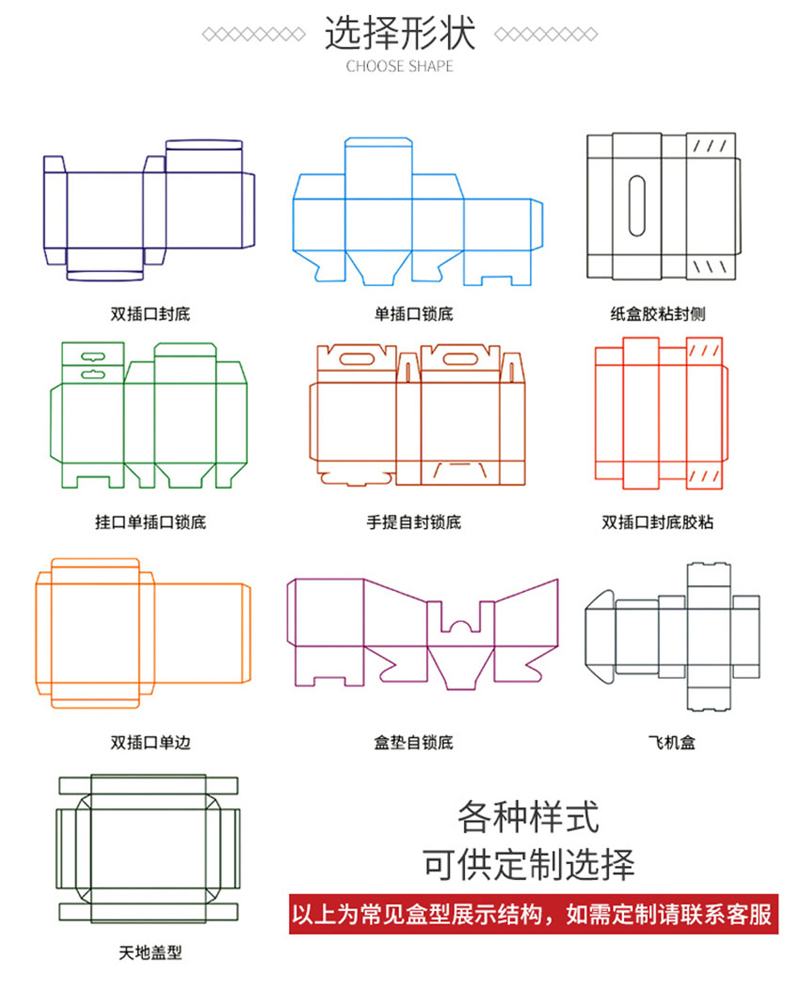 选择形状
CHOOSE SHAPE

双插口封底

单插口锁底

纸盒胶粘封侧

挂口单插口锁底

手提自封锁底

双插口封底胶粘

双插口单边

盒垫自锁底

飞机盒

天地盖型

各种样式
可供定制选择

以上为常见盒型展示结构，如需定制请联系客服